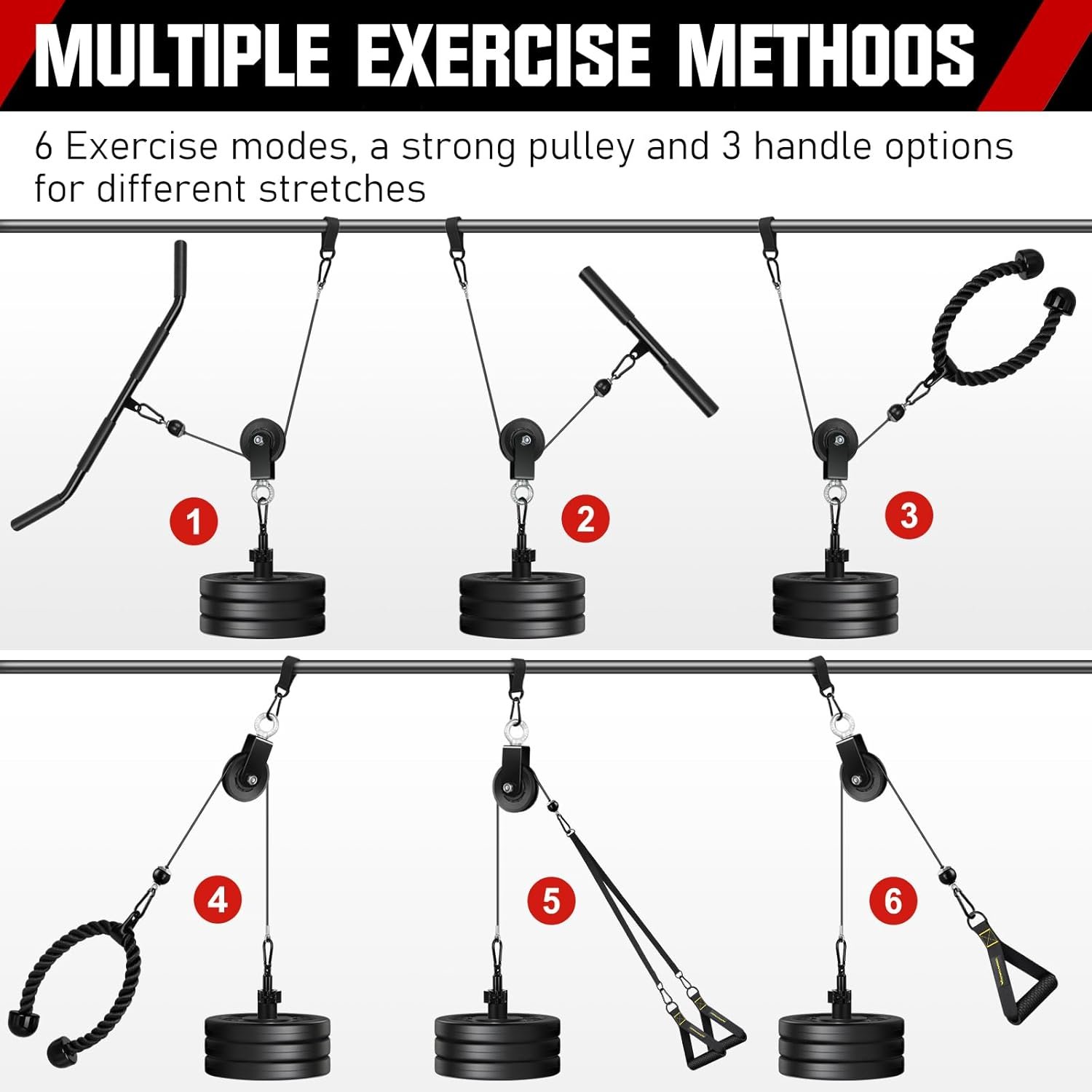 MULTIPLE EXERCISE METHOOS

6 Exercise modes, a strong pulley and 3 handle options for different stretches

1

2

3

4

5

6