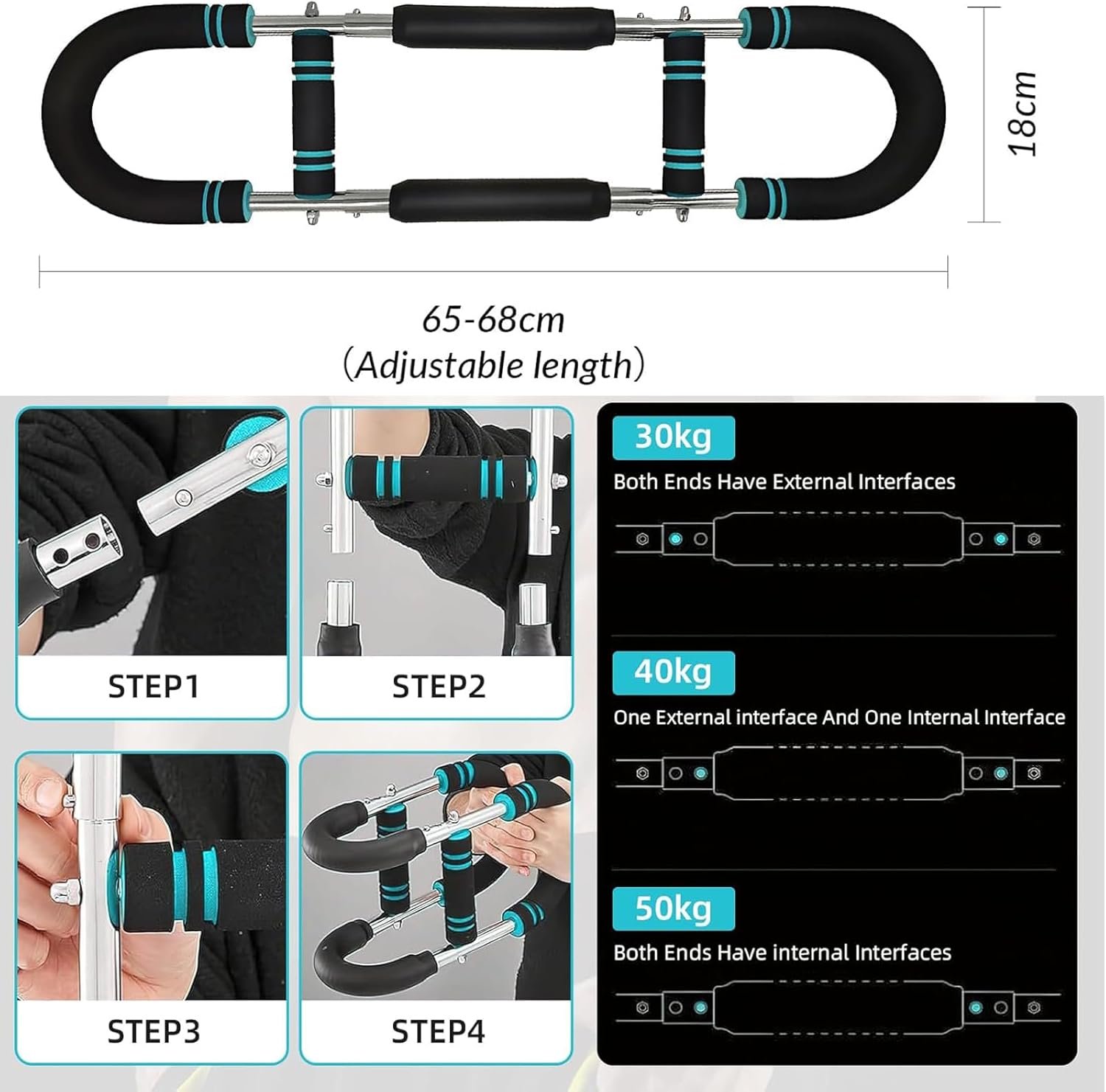 18cm

65-68cm
（Adjustable length）

STEP1

STEP2

STEP3

STEP4

30kg
Both Ends Have External Interfaces

40kg
One External interface And One Internal Interface

50kg
Both Ends Have internal Interfaces