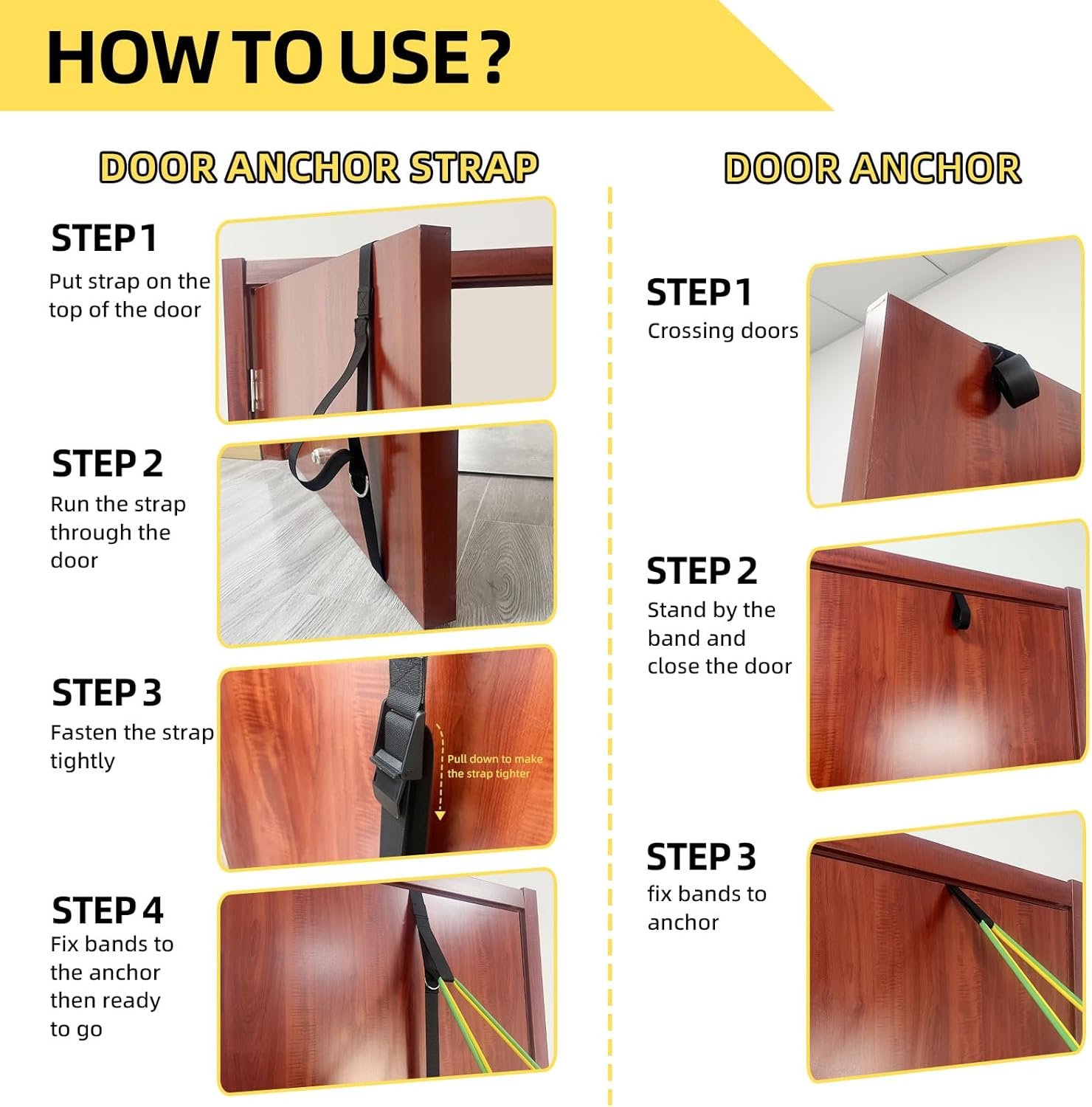 HOW TO USE ?

DOOR ANCHOR STRAP

STEP 1
Put strap on the top of the door

STEP 2
Run the strap through the door

STEP 3
Fasten the strap tightly

Pull down to make the strap tighter

STEP 4
Fix bands to the anchor then ready to go

DOOR ANCHOR

STEP 1
Crossing doors

STEP 2
Stand by the band and close the door

STEP 3
fix bands to anchor